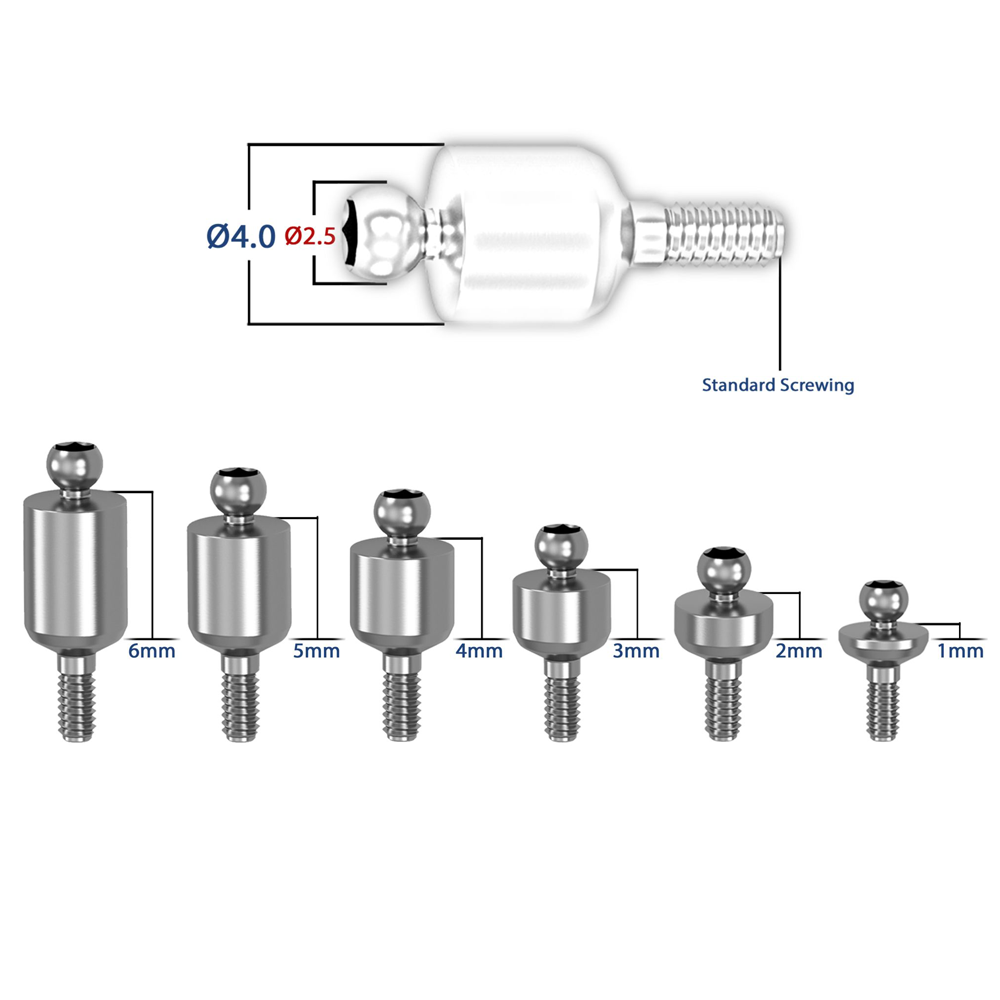 Ø4.0 Ø2.5

Standard Screwing

6mm 5mm 4mm 3mm 2mm 1mm